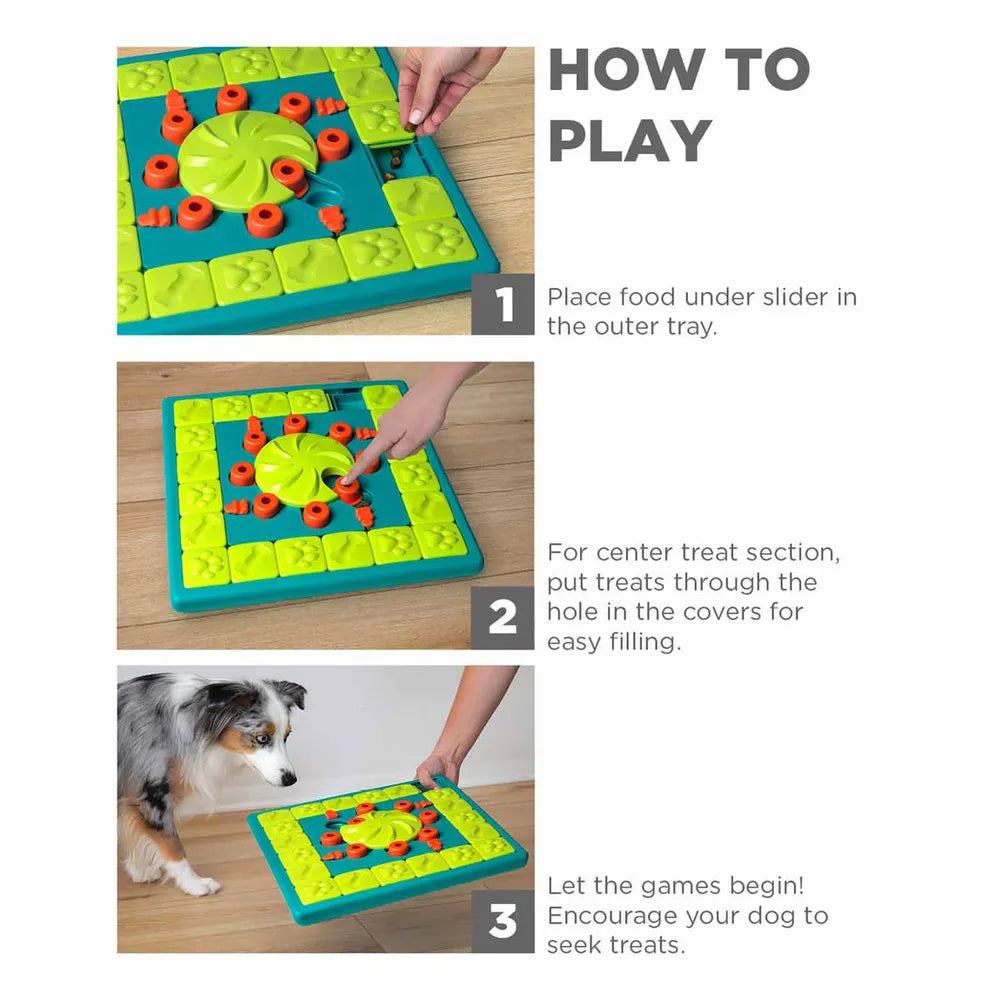 HOW TO PLAY

1 Place food under slider in the outer tray.

2 For center treat section, put treats through the hole in the covers for easy filling.

3 Let the games begin! Encourage your dog to seek treats.